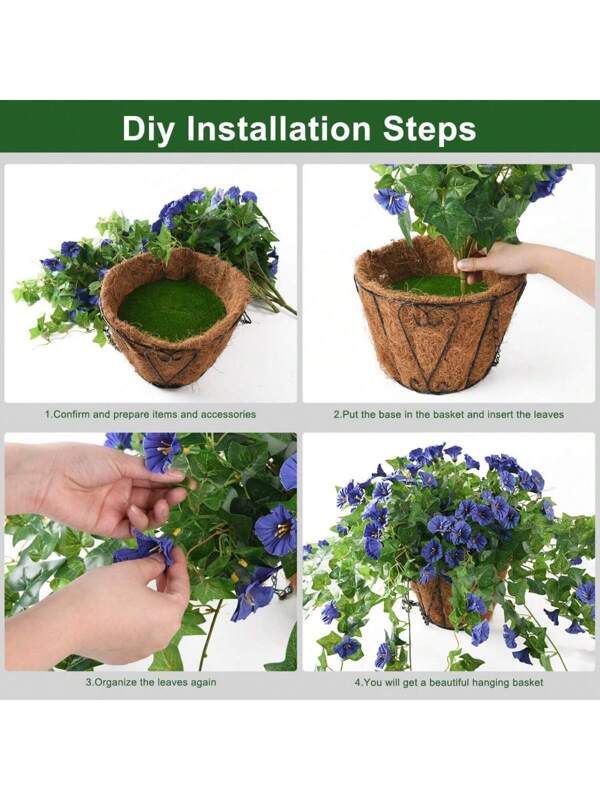 Diy Installation Steps

1.Confirm and prepare items and accessories

2.Put the base in the basket and insert the leaves

3.Organize the leaves again

4.You will get a beautiful hanging basket